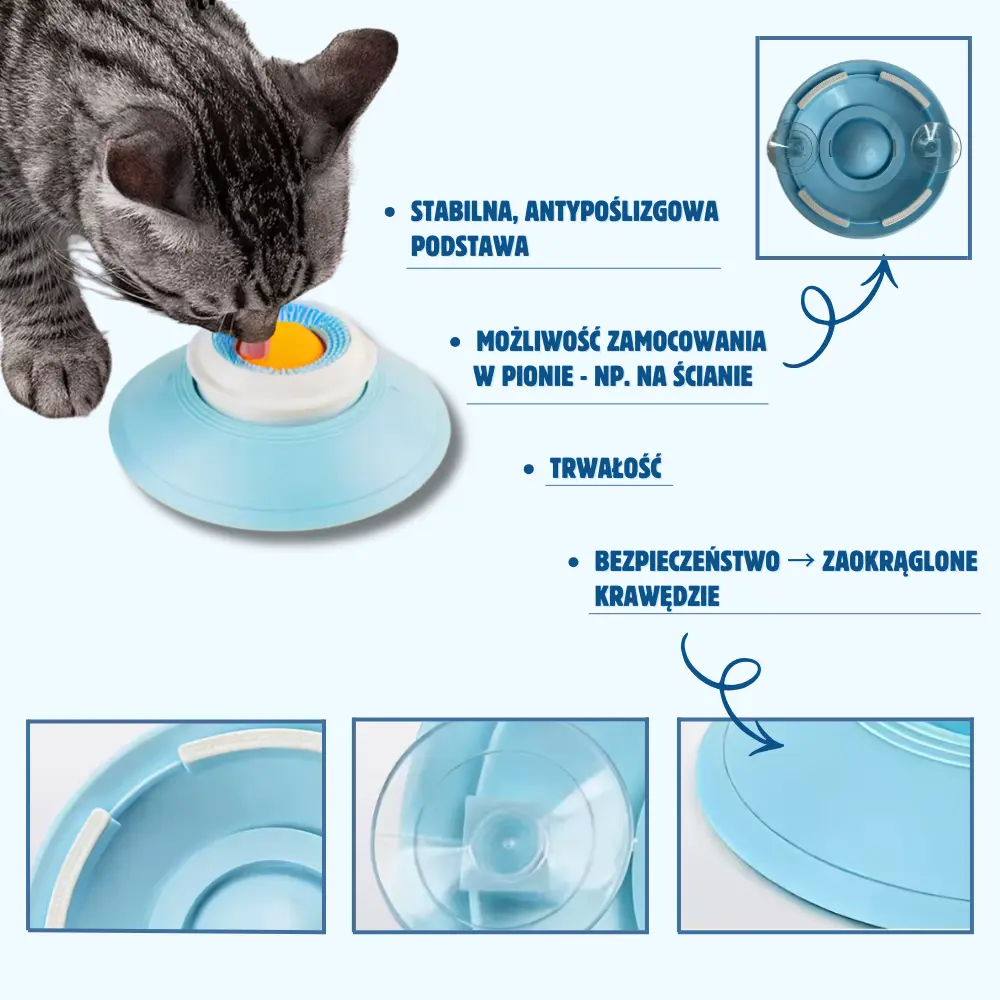 • STABILNA, ANTYPOŚLIZGOWA PODSTAWA

• MOŻLIWOŚĆ ZAMOCOWANIA W PIONIE - NP. NA ŚCIANIE

• TRWAŁOŚĆ

• BEZPIECZEŃSTWO → ZAOKRĄGLONE KRAWĘDZIE